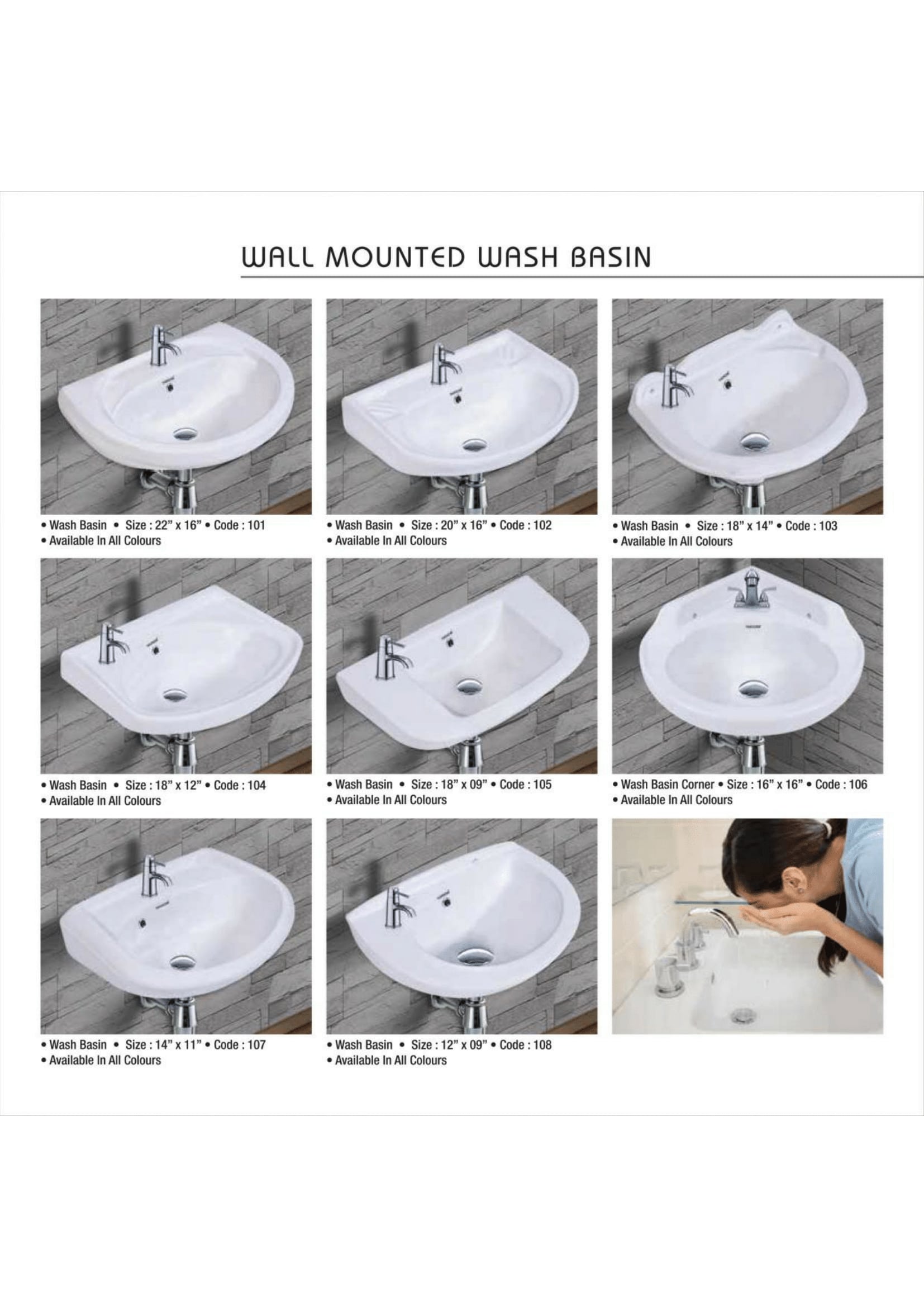 WALL MOUNTED WASH BASIN

• Wash Basin • Size : 22" x 16" • Code : 101
• Available In All Colours

• Wash Basin • Size : 20" x 16" • Code : 102
• Available In All Colours

• Wash Basin • Size : 18" x 14" • Code : 103
• Available In All Colours

• Wash Basin • Size : 18" x 12" • Code : 104
• Available In All Colours

• Wash Basin • Size : 18" x 09" • Code : 105
• Available In All Colours

• Wash Basin Corner • Size : 16" x 16" • Code : 106
• Available In All Colours

• Wash Basin • Size : 14" x 11" • Code : 107
• Available In All Colours

• Wash Basin • Size : 12" x 09" • Code : 108
• Available In All Colours